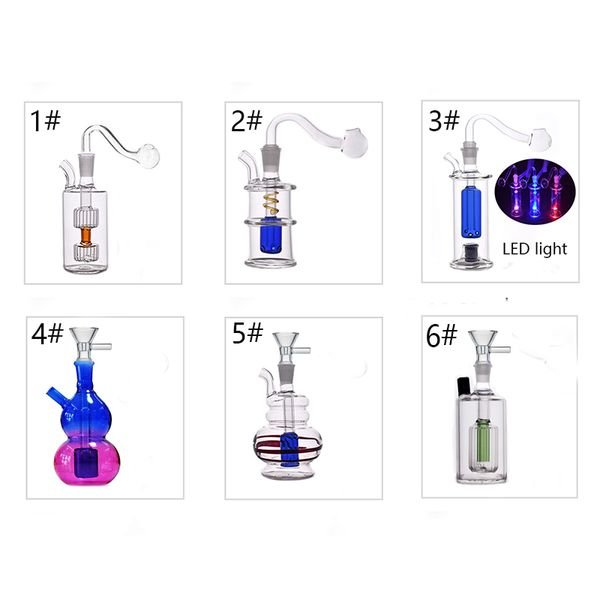 1#

2#

3#

LED light

4#

5#

6#