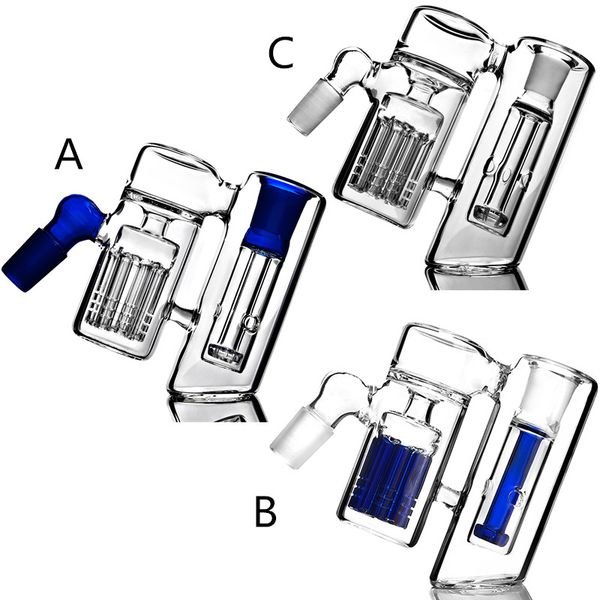 C

A

B